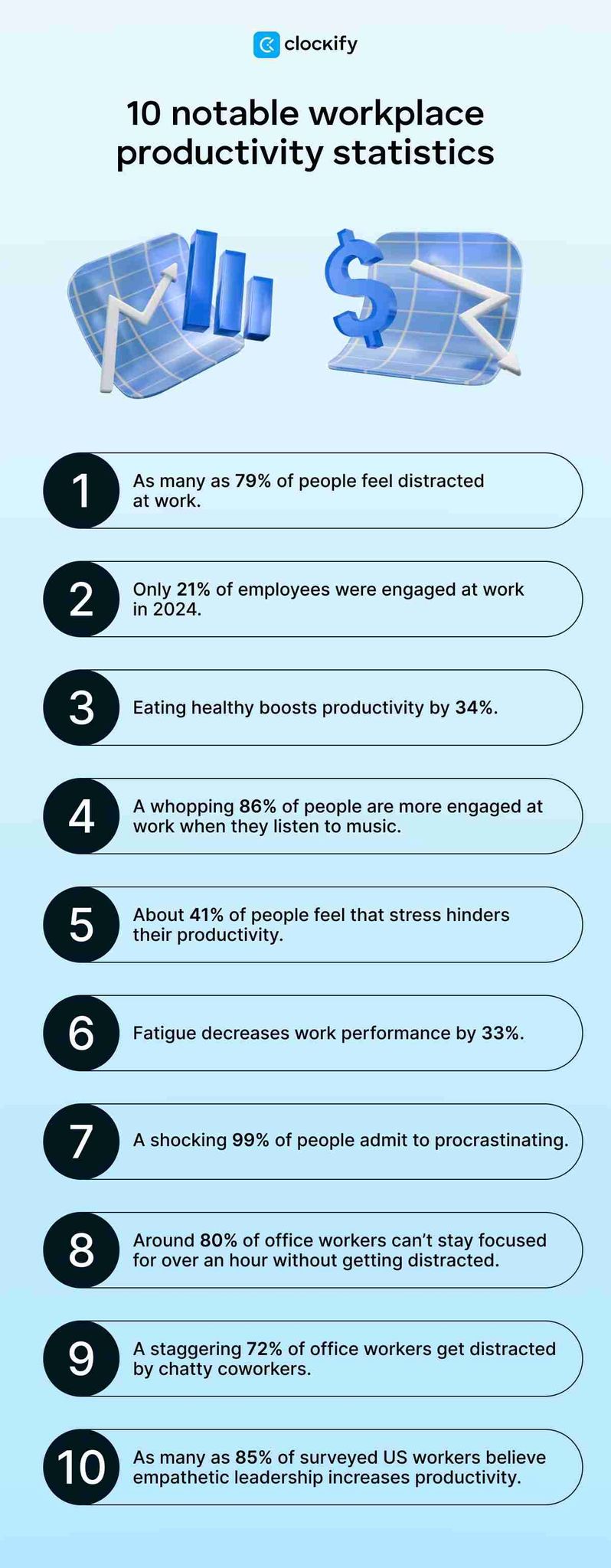 clockify

10 notable workplace productivity statistics

1
As many as 79% of people feel distracted at work.

2
Only 21% of employees were engaged at work in 2024.

3
Eating healthy boosts productivity by 34%.

4
A whopping 86% of people are more engaged at work when they listen to music.

5
About 41% of people feel that stress hinders their productivity.

6
Fatigue decreases work performance by 33%.

7
A shocking 99% of people admit to procrastinating.

8
Around 80% of office workers can't stay focused for over an hour without getting distracted.

9
A staggering 72% of office workers get distracted by chatty coworkers.

10
As many as 85% of surveyed US workers believe empathetic leadership increases productivity.