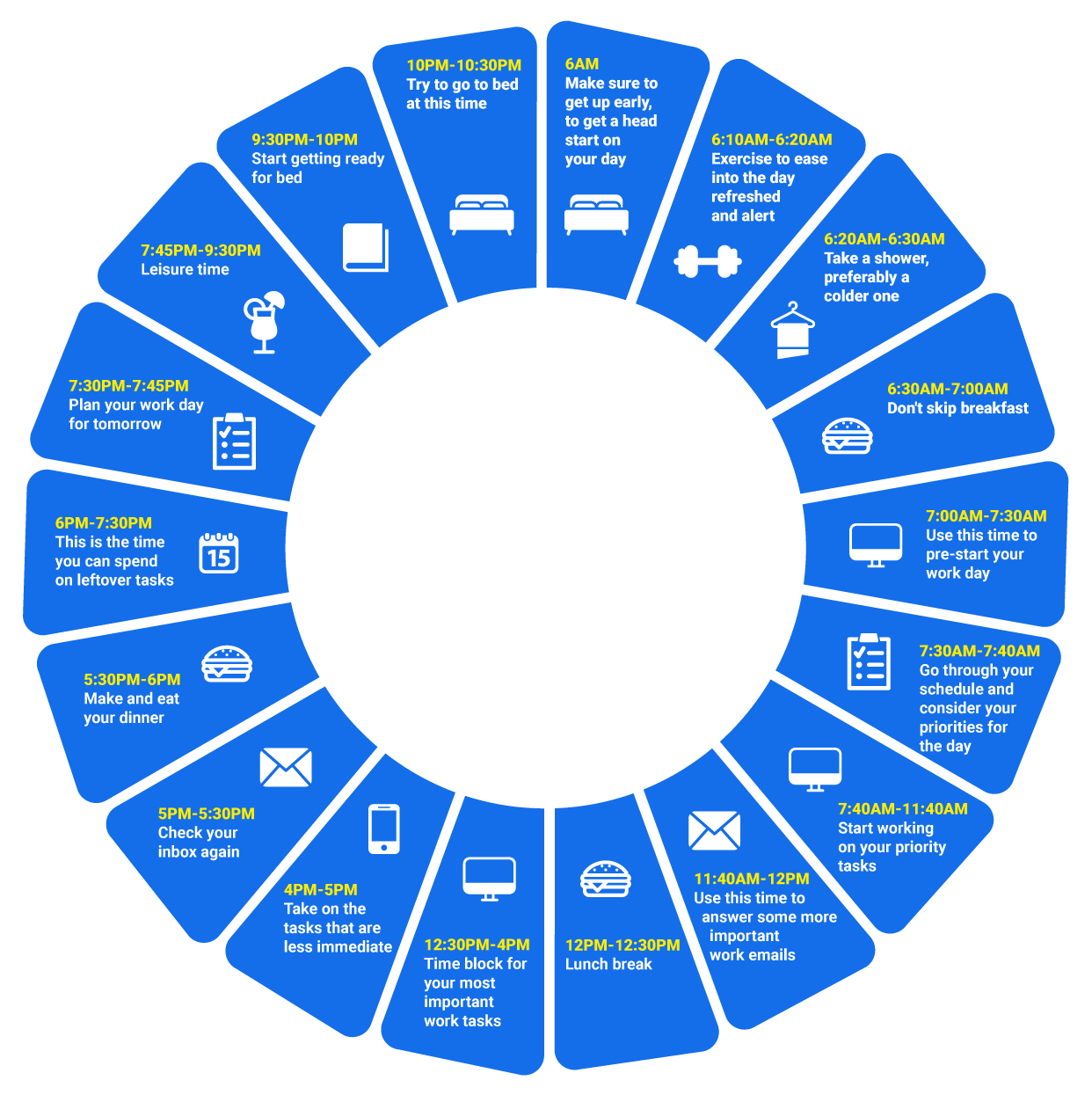 6AM
Make sure to get up early, to get a head start on your day

6:10AM-6:20AM
Exercise to ease into the day refreshed and alert

6:20AM-6:30AM
Take a shower, preferably a colder one

6:30AM-7:00AM
Don't skip breakfast

7:00AM-7:30AM
Use this time to pre-start your work day

7:30AM-7:40AM
Go through your schedule and consider your priorities for the day

7:40AM-11:40AM
Start working on your priority tasks

11:40AM-12PM
Use this time to answer some more important work emails

12PM-12:30PM
Lunch break

12:30PM-4PM
Time block for your most important work tasks

4PM-5PM
Take on the tasks that are less immediate

5PM-5:30PM
Check your inbox again

5:30PM-6PM
Make and eat your dinner

6PM-7:30PM
This is the time you can spend on leftover tasks

15

7:30PM-7:45PM
Plan your work day for tomorrow

7:45PM-9:30PM
Leisure time

9:30PM-10PM
Start getting ready for bed

10PM-10:30PM
Try to go to bed at this time